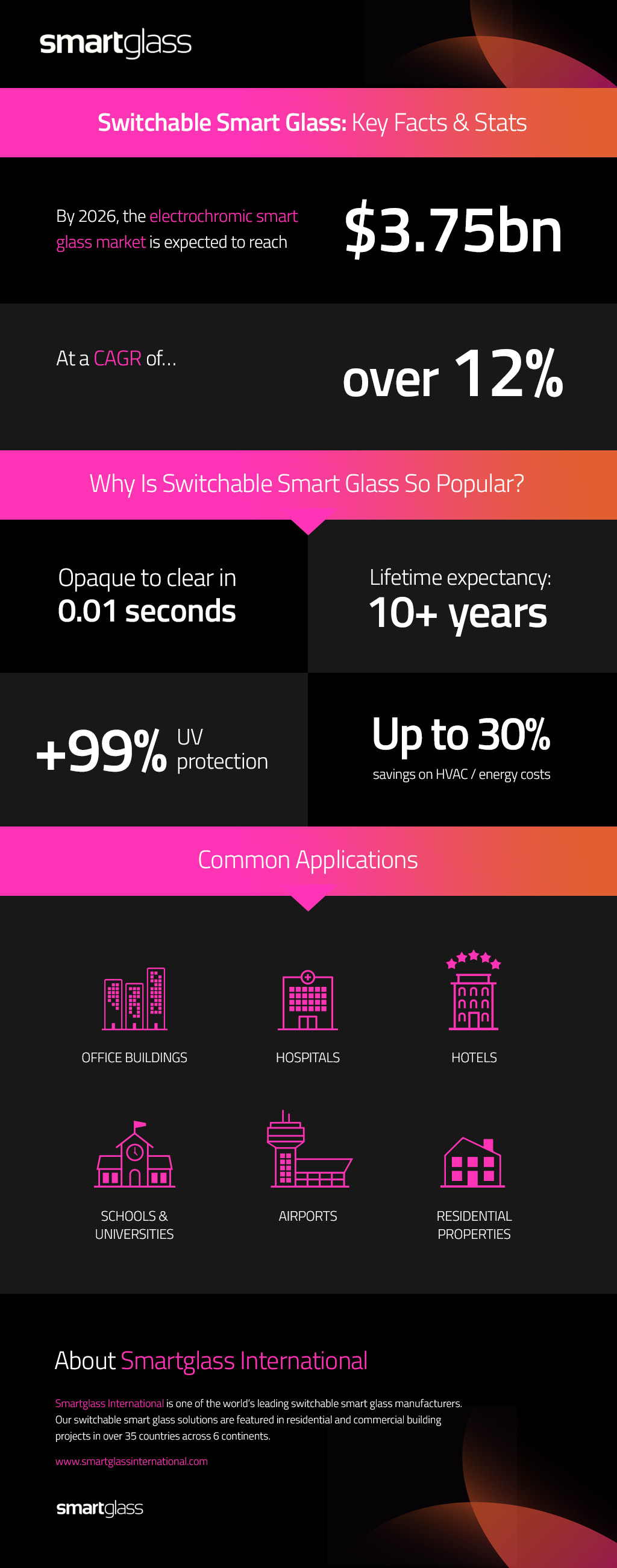 smartglass

Switchable Smart Glass: Key Facts & Stats

By 2026, the electrochromic smart glass market is expected to reach

$3.75bn

At a CAGR of...

over 12%

Why Is Switchable Smart Glass So Popular?

Opaque to clear in 0.01 seconds

Lifetime expectancy: 10+ years

+99% UV protection

Up to 30% savings on HVAC / energy costs

Common Applications

OFFICE BUILDINGS

HOSPITALS

HOTELS

SCHOOLS & UNIVERSITIES

AIRPORTS

RESIDENTIAL PROPERTIES

About Smartglass International

Smartglass International is one of the world's leading switchable smart glass manufacturers. Our switchable smart glass solutions are featured in residential and commercial building projects in over 35 countries across 6 continents.

www.smartglassinternational.com

smartglass